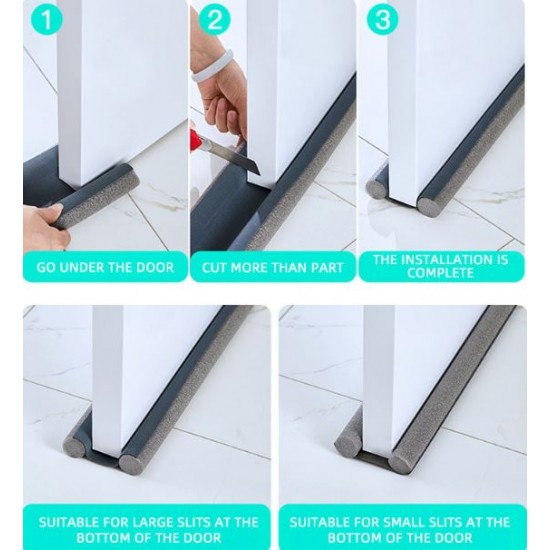 1

GO UNDER THE DOOR

2

CUT MORE THAN PART

3

THE INSTALLATION IS COMPLETE

SUITABLE FOR LARGE SLITS AT THE BOTTOM OF THE DOOR

SUITABLE FOR SMALL SLITS AT THE BOTTOM OF THE DOOR